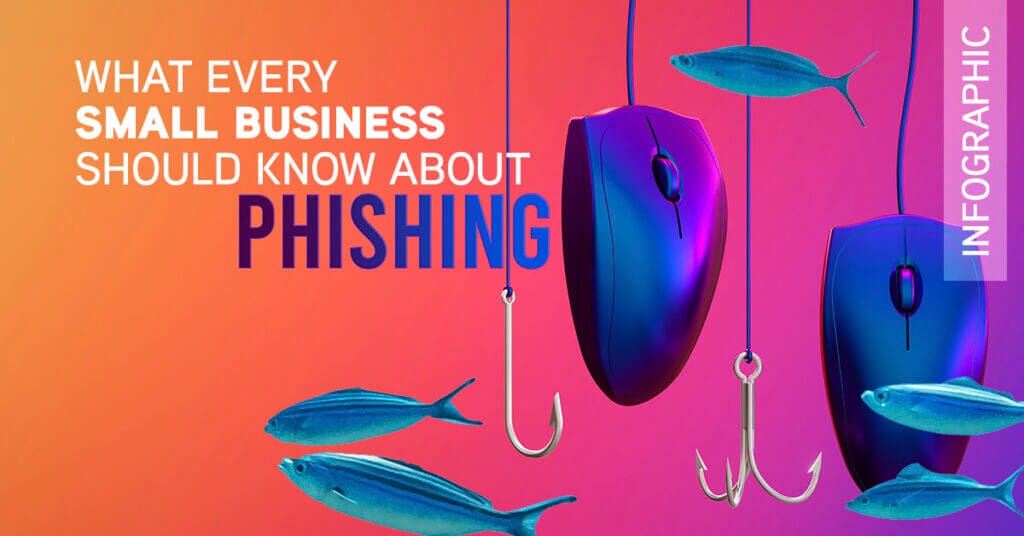 WHAT EVERY
SMALL BUSINESS
SHOULD KNOW ABOUT
PHISHING

INFOGRAPHIC